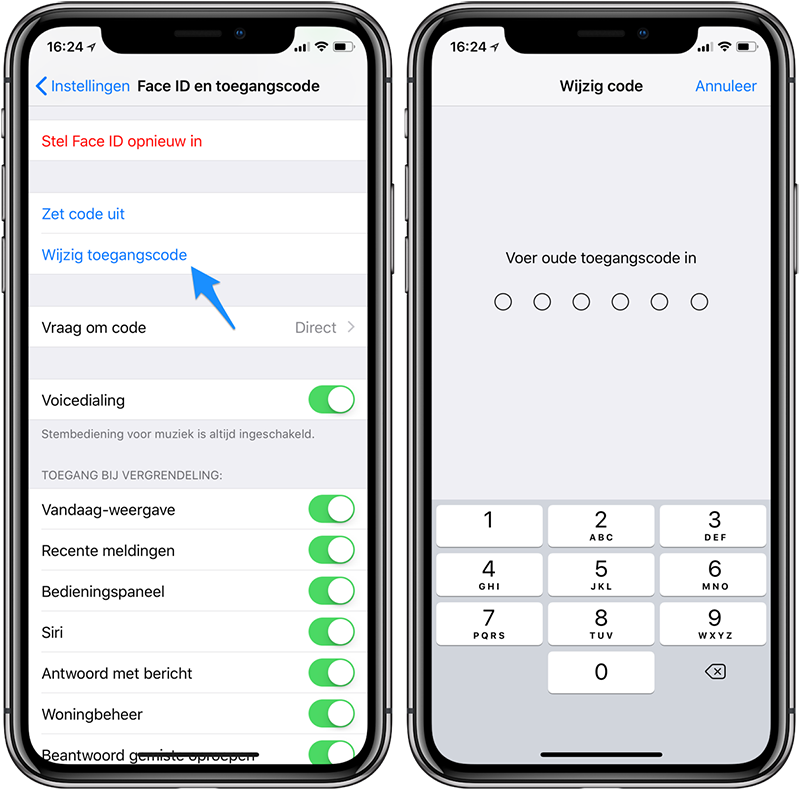 16:24

Instellingen Face ID en toegangscode

Stel Face ID opnieuw in

Zet code uit

Wijzig toegangscode

Vraag om code Direct

Voicedialing

Stembediening voor muziek is altijd ingeschakeld.

TOEGANG BIJ VERGRENDELING:

Vandaag-weergave

Recente meldingen

Bedieningspaneel

Siri

Antwoord met bericht

Woningbeheer

Beantwoord gemiste oproepen

16:24

Wijzig code Annuleer

Voer oude toegangscode in

1
2 ABC
3 DEF
4 GHI
5 JKL
6 MNO
7 PQRS
8 TUV
9 WXYZ
0